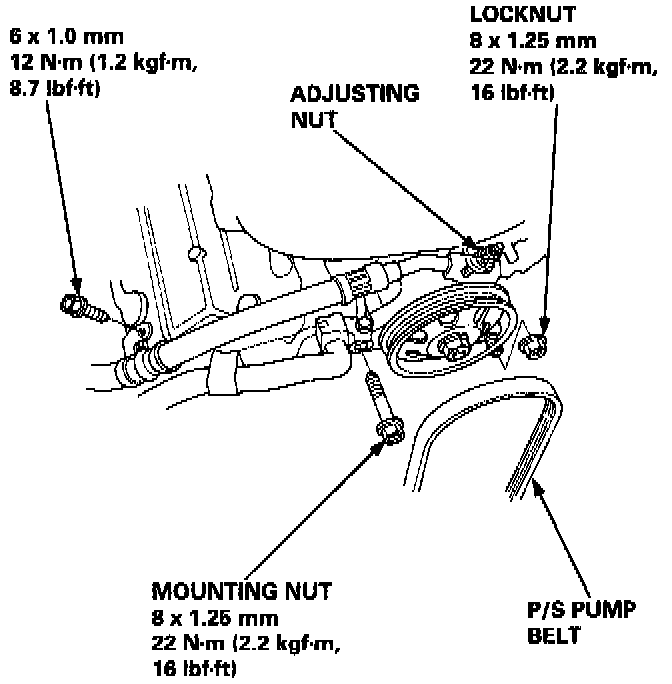 6 x 1.0 mm
12 N·m (1.2 kgf·m,
8.7 lbf·ft)

ADJUSTING
NUT

LOCKNUT
8 x 1.25 mm
22 N·m (2.2 kgf·m,
16 lbf·ft)

MOUNTING NUT
8 x 1.25 mm
22 N·m (2.2 kgf·m,
16 lbf·ft)

P/S PUMP
BELT