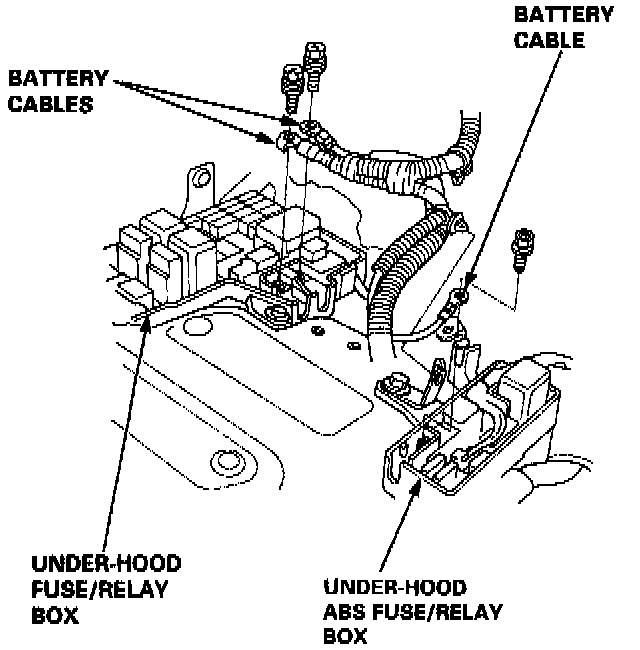 BATTERY CABLE

BATTERY CABLES

UNDER-HOOD FUSE/RELAY BOX

UNDER-HOOD ABS FUSE/RELAY BOX