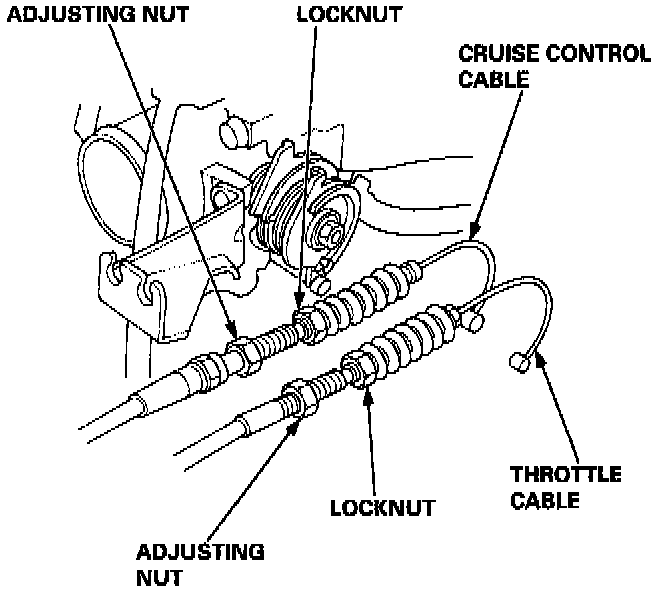 ADJUSTING NUT

LOCKNUT

CRUISE CONTROL CABLE

THROTTLE CABLE

LOCKNUT

ADJUSTING NUT