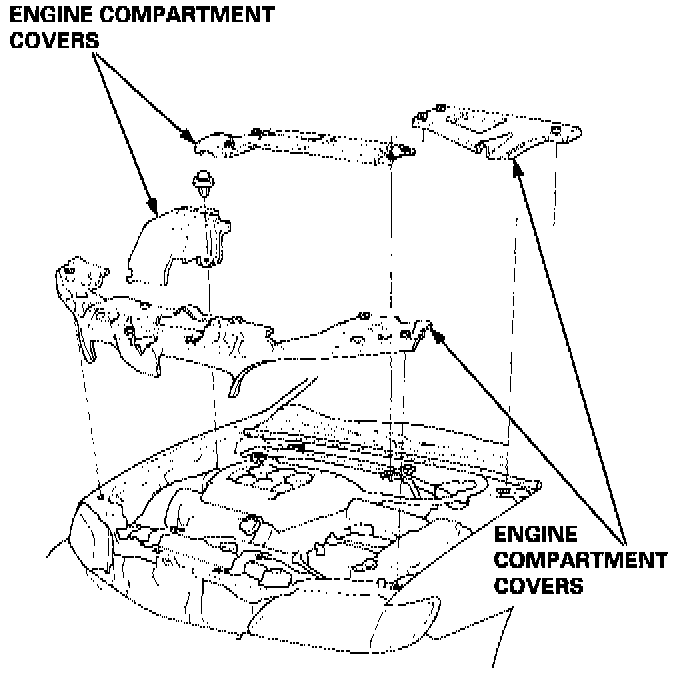 ENGINE COMPARTMENT COVERS

ENGINE COMPARTMENT COVERS