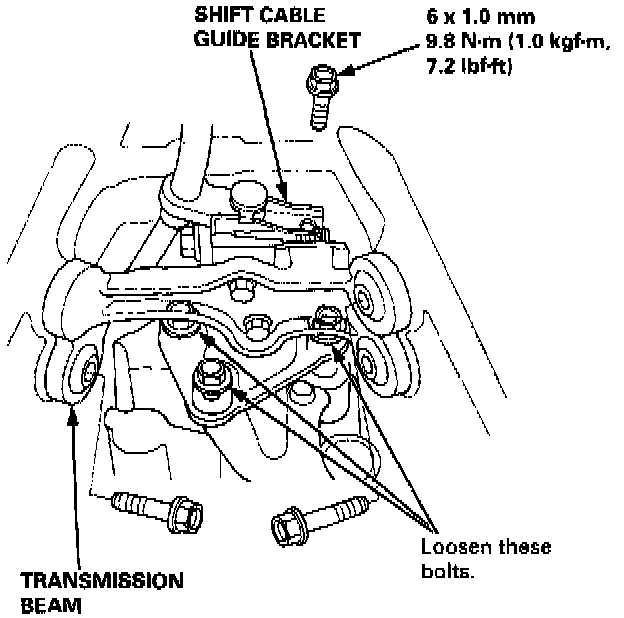 SHIFT CABLE GUIDE BRACKET

6 x 1.0 mm
9.8 N·m (1.0 kgf·m, 7.2 lbf·ft)

Loosen these bolts.

TRANSMISSION BEAM