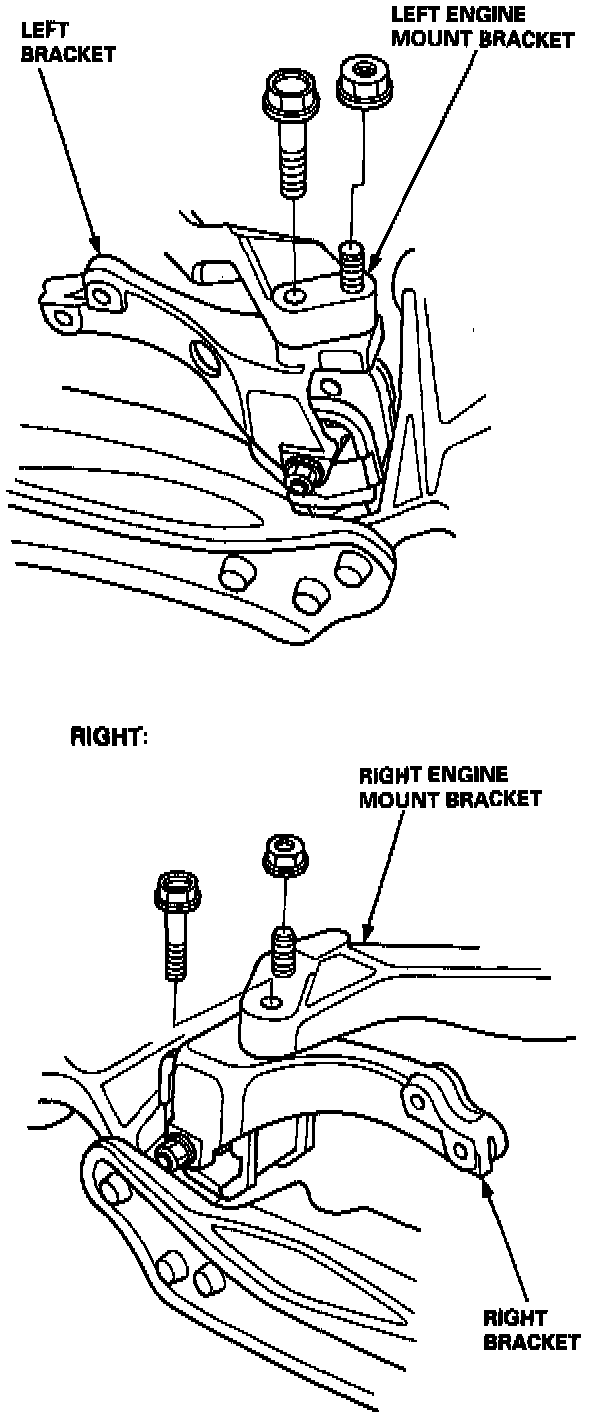 LEFT BRACKET

LEFT ENGINE MOUNT BRACKET

RIGHT:

RIGHT ENGINE MOUNT BRACKET

RIGHT BRACKET