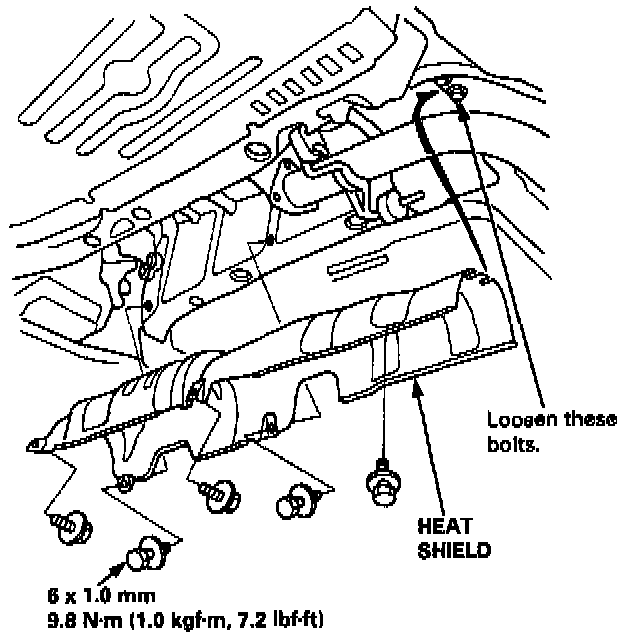 Loosen these bolts.

HEAT SHIELD

6 x 1.0 mm
9.8 N·m (1.0 kgf·m, 7.2 lbf·ft)