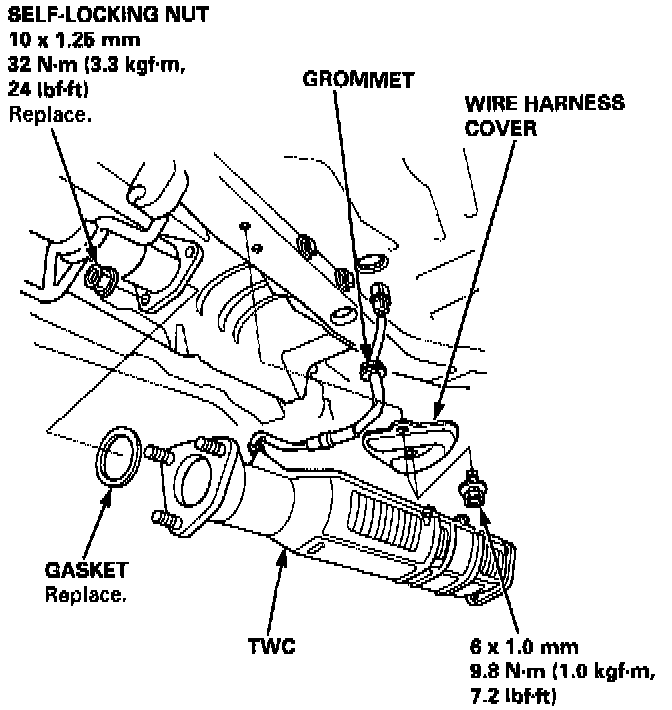 SELF-LOCKING NUT
10 x 1.25 mm
32 N·m (3.3 kgf·m, 24 lbf·ft)
Replace.

GROMMET

WIRE HARNESS COVER

GASKET
Replace.

TWC

6 x 1.0 mm
9.8 N·m (1.0 kgf·m, 7.2 lbf·ft)