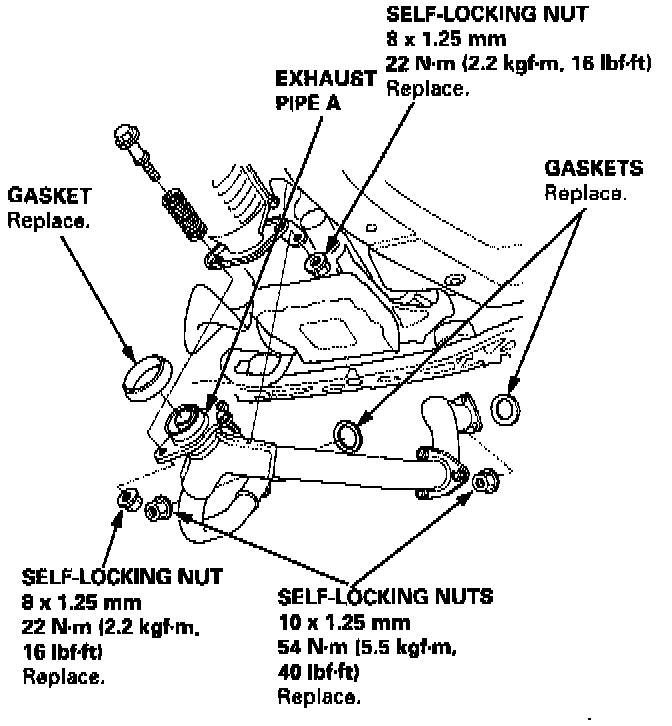 SELF-LOCKING NUT
8 x 1.25 mm
22 N·m (2.2 kgf·m, 16 lbf·ft)
Replace.

EXHAUST PIPE A

GASKETS
Replace.

GASKET
Replace.

SELF-LOCKING NUT
8 x 1.25 mm
22 N·m (2.2 kgf·m, 16 lbf·ft)
Replace.

SELF-LOCKING NUTS
10 x 1.25 mm
54 N·m (5.5 kgf·m, 40 lbf·ft)
Replace.