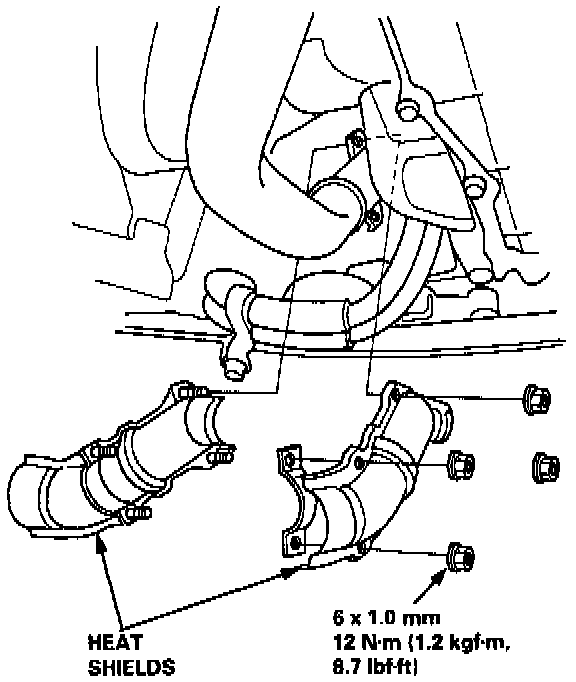 HEAT SHIELDS

6 x 1.0 mm
12 N·m (1.2 kgf·m, 8.7 lbf·ft)