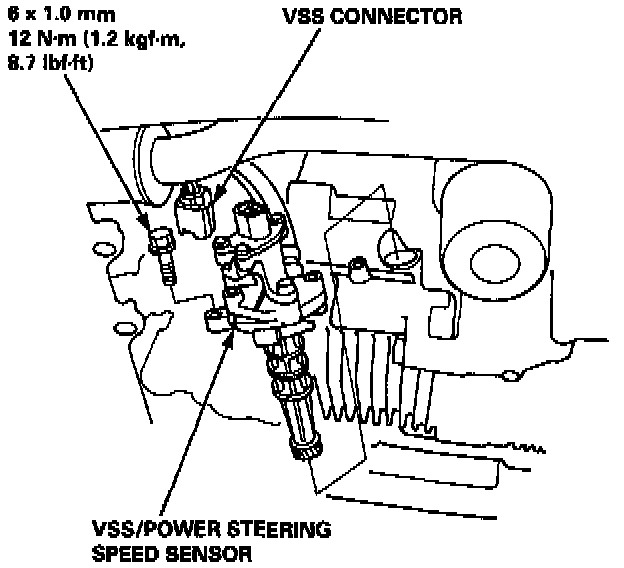 6 x 1.0 mm
12 N·m (1.2 kgf·m, 8.7 lbf·ft)

VSS CONNECTOR

VSS/POWER STEERING SPEED SENSOR