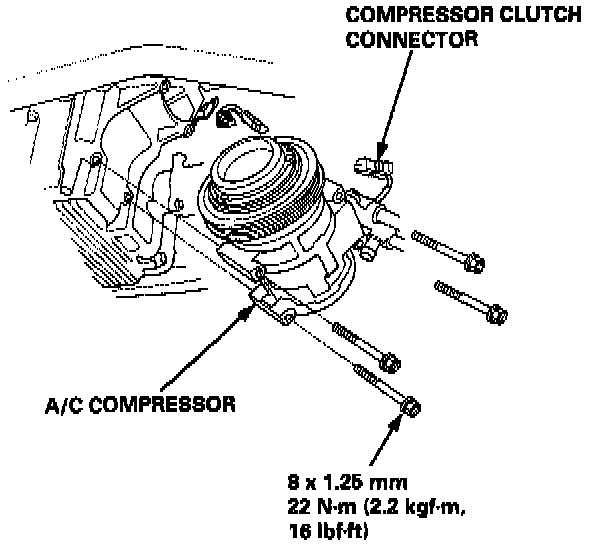 COMPRESSOR CLUTCH CONNECTOR

A/C COMPRESSOR

8 x 1.25 mm
22 N·m (2.2 kgf·m, 16 lbf·ft)