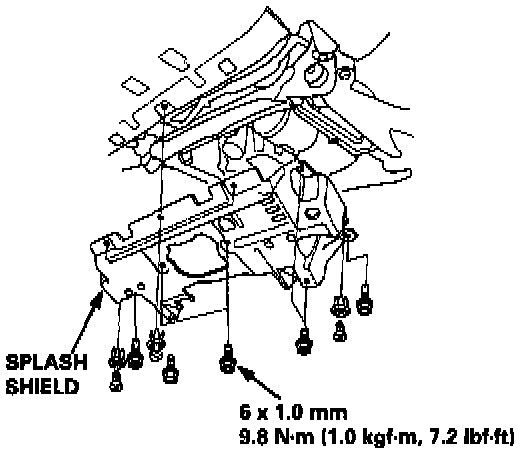 SPLASH SHIELD

6 x 1.0 mm
9.8 N·m (1.0 kgf·m, 7.2 lbf·ft)