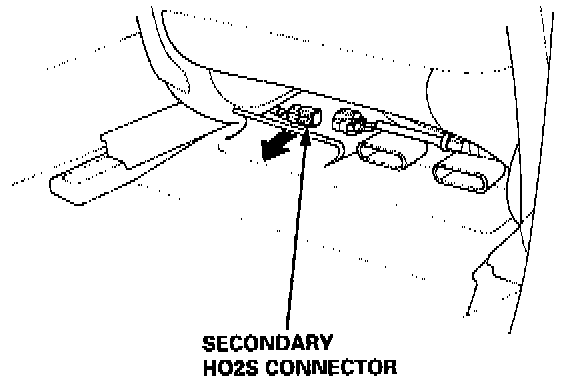 SECONDARY
HO2S CONNECTOR