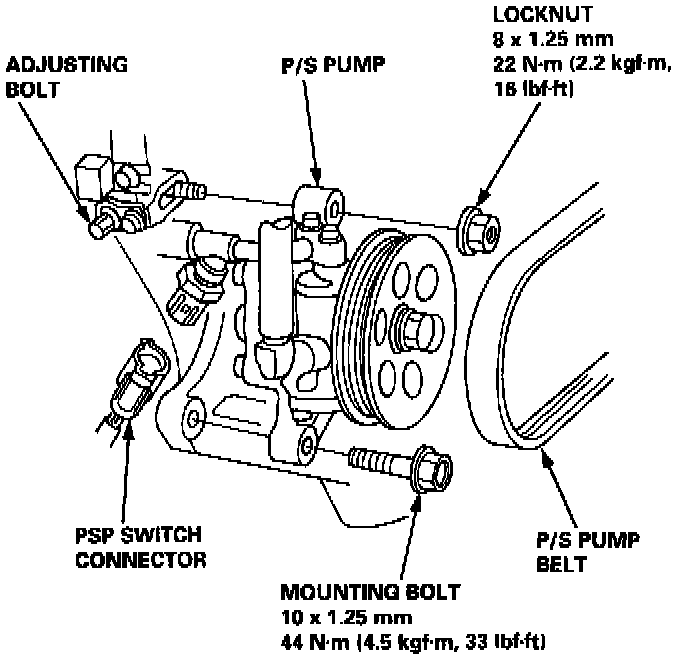 ADJUSTING BOLT

P/S PUMP

LOCKNUT
8 x 1.25 mm
22 N·m (2.2 kgf·m, 16 lbf·ft)

PSP SWITCH CONNECTOR

P/S PUMP BELT

MOUNTING BOLT
10 x 1.25 mm
44 N·m (4.5 kgf·m, 33 lbf·ft)