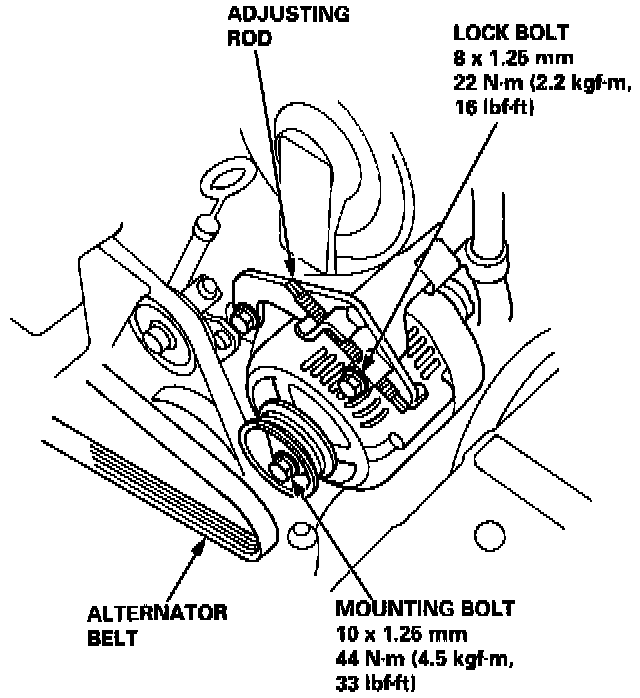 ADJUSTING ROD

LOCK BOLT
8 x 1.25 mm
22 N·m (2.2 kgf·m, 16 lbf·ft)

ALTERNATOR BELT

MOUNTING BOLT
10 x 1.25 mm
44 N·m (4.5 kgf·m, 33 lbf·ft)