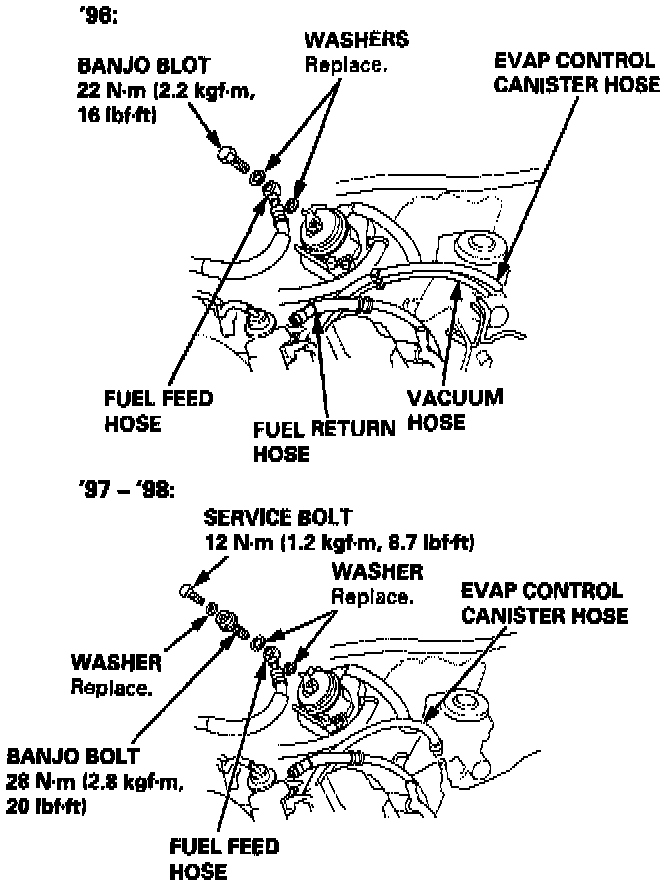 '96:

BANJO BLOT
22 N·m (2.2 kgf·m, 16 lbf·ft)

WASHERS
Replace.

EVAP CONTROL CANISTER HOSE

FUEL FEED HOSE

FUEL RETURN HOSE

VACUUM HOSE

'97 – '98:

SERVICE BOLT
12 N·m (1.2 kgf·m, 8.7 lbf·ft)

WASHER
Replace.

EVAP CONTROL CANISTER HOSE

WASHER
Replace.

BANJO BOLT
28 N·m (2.8 kgf·m, 20 lbf·ft)

FUEL FEED HOSE