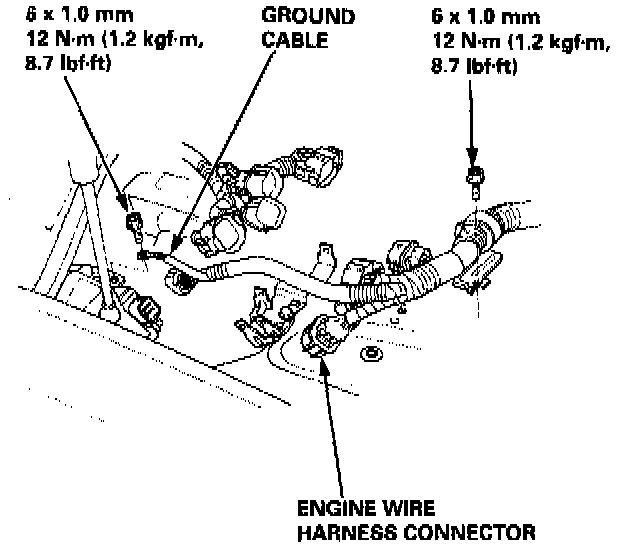 6 x 1.0 mm
12 N·m (1.2 kgf·m,
8.7 lbf·ft)

GROUND
CABLE

6 x 1.0 mm
12 N·m (1.2 kgf·m,
8.7 lbf·ft)

ENGINE WIRE
HARNESS CONNECTOR