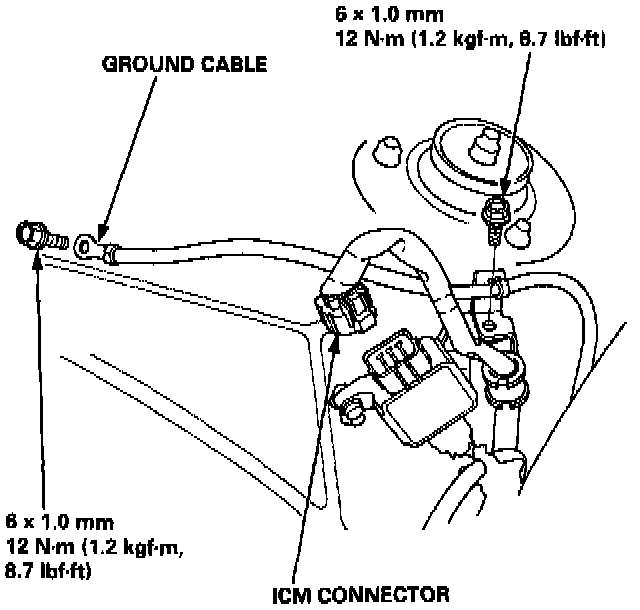 6 x 1.0 mm
12 N·m (1.2 kgf·m, 8.7 lbf·ft)

GROUND CABLE

6 x 1.0 mm
12 N·m (1.2 kgf·m, 8.7 lbf·ft)

ICM CONNECTOR