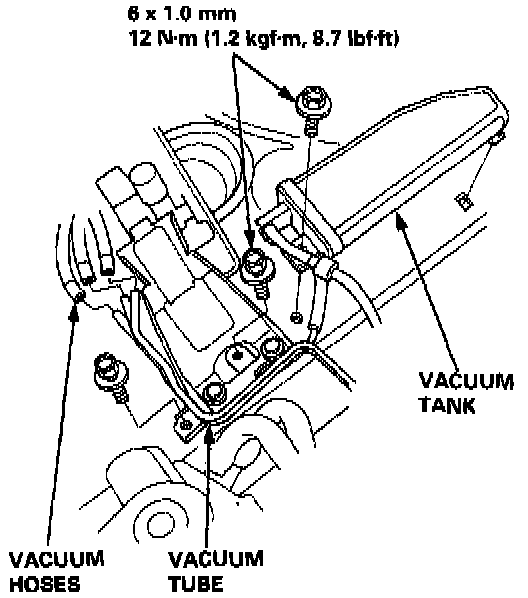 6 x 1.0 mm
12 N·m (1.2 kgf·m, 8.7 lbf·ft)

VACUUM
TANK

VACUUM
HOSES

VACUUM
TUBE