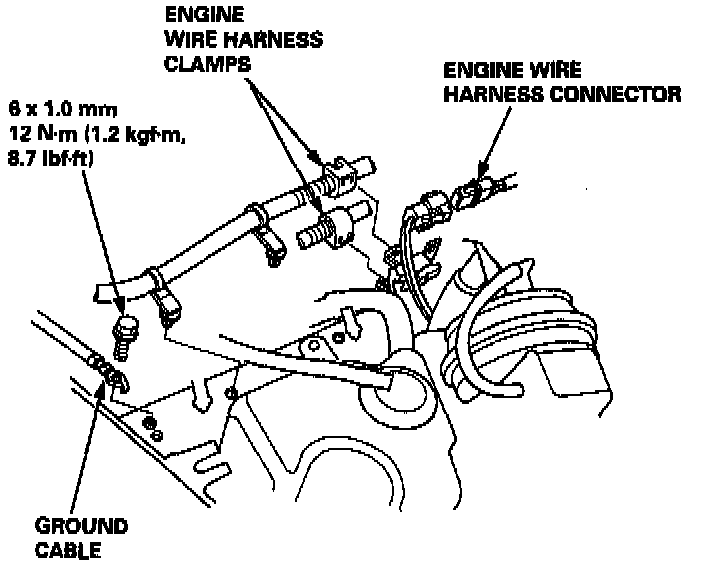 ENGINE
WIRE HARNESS
CLAMPS

ENGINE WIRE
HARNESS CONNECTOR

6 x 1.0 mm
12 N·m (1.2 kgf·m, 8.7 lbf·ft)

GROUND
CABLE