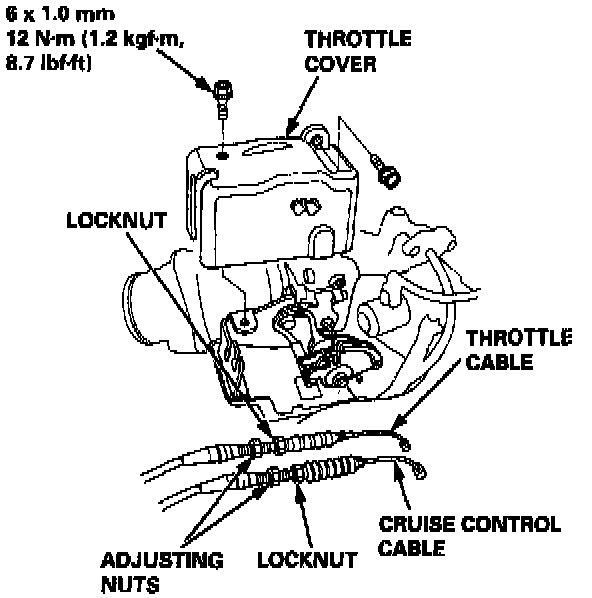 6 x 1.0 mm
12 N·m (1.2 kgf·m, 8.7 lbf·ft)

THROTTLE COVER

LOCKNUT

THROTTLE CABLE

CRUISE CONTROL CABLE

ADJUSTING NUTS

LOCKNUT