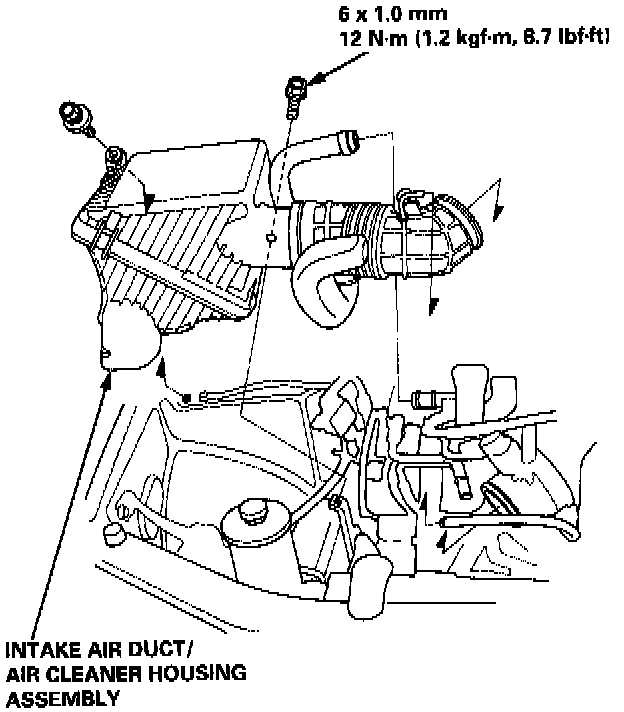 6 x 1.0 mm
12 N·m (1.2 kgf·m, 8.7 lbf·ft)

INTAKE AIR DUCT/
AIR CLEANER HOUSING
ASSEMBLY