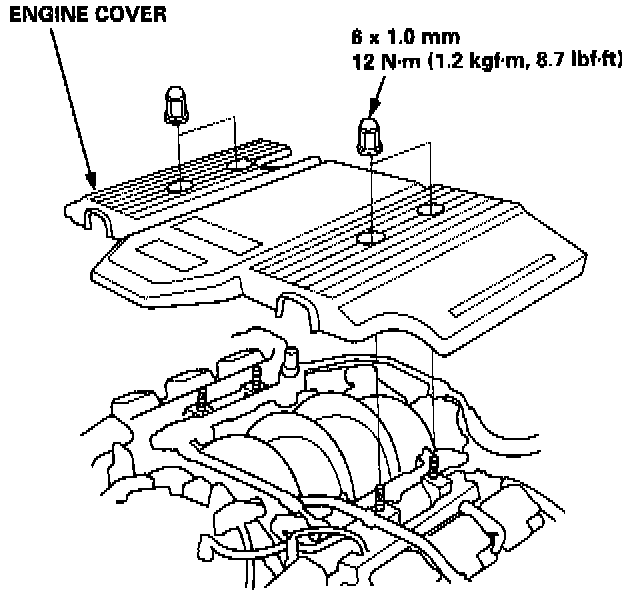 ENGINE COVER

6 x 1.0 mm
12 N·m (1.2 kgf·m, 8.7 lbf·ft)