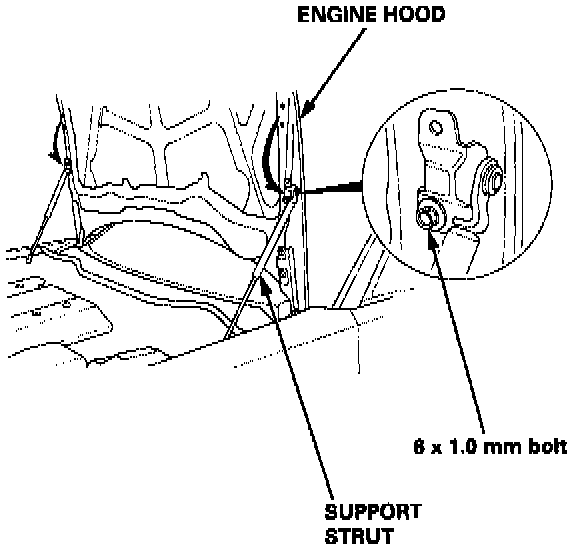 ENGINE HOOD

6 x 1.0 mm bolt

SUPPORT STRUT