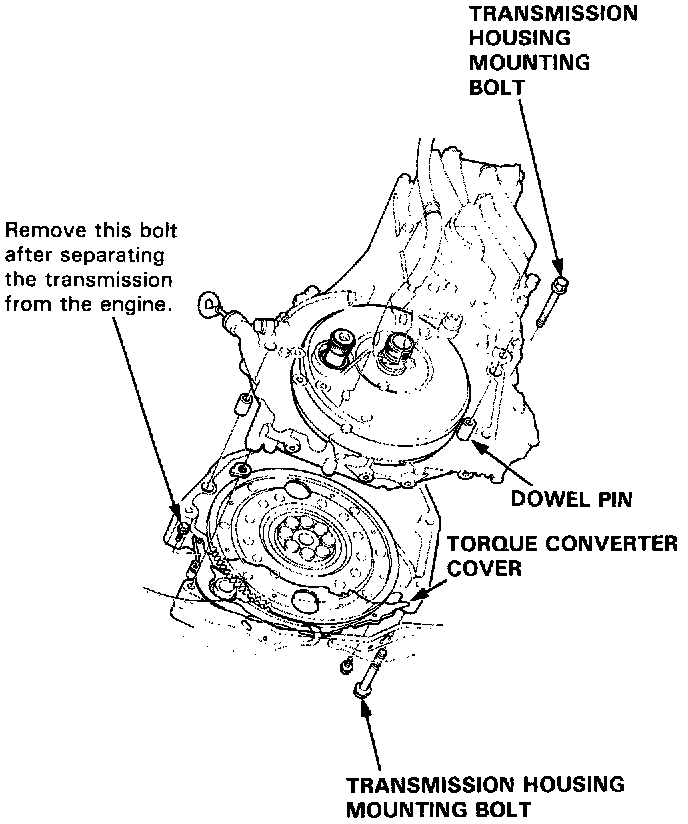 TRANSMISSION HOUSING MOUNTING BOLT

Remove this bolt after separating the transmission from the engine.

DOWEL PIN

TORQUE CONVERTER COVER

TRANSMISSION HOUSING MOUNTING BOLT