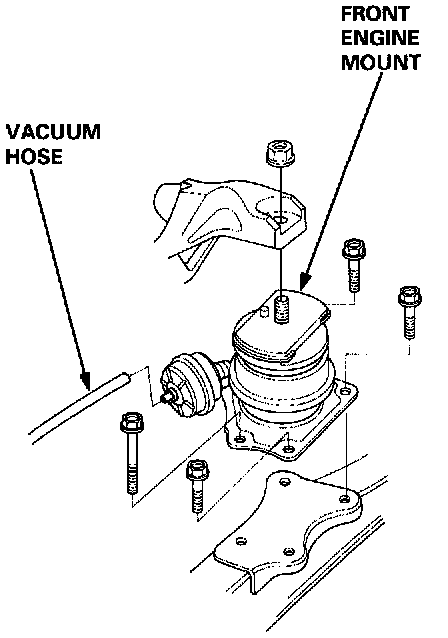 FRONT ENGINE MOUNT

VACUUM HOSE