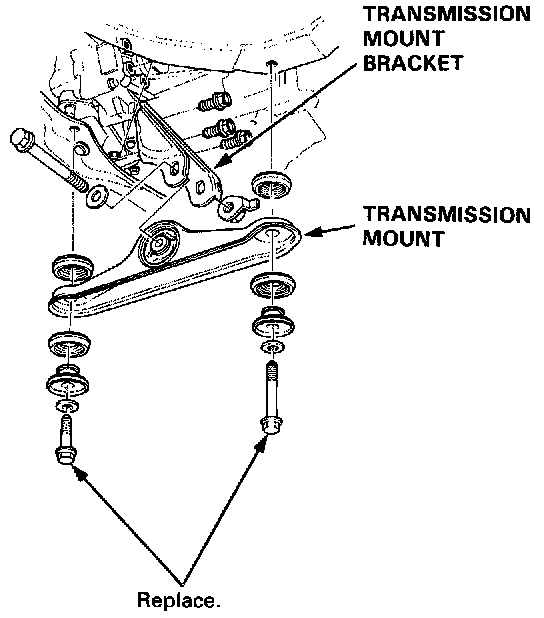 TRANSMISSION MOUNT BRACKET

TRANSMISSION MOUNT

Replace.