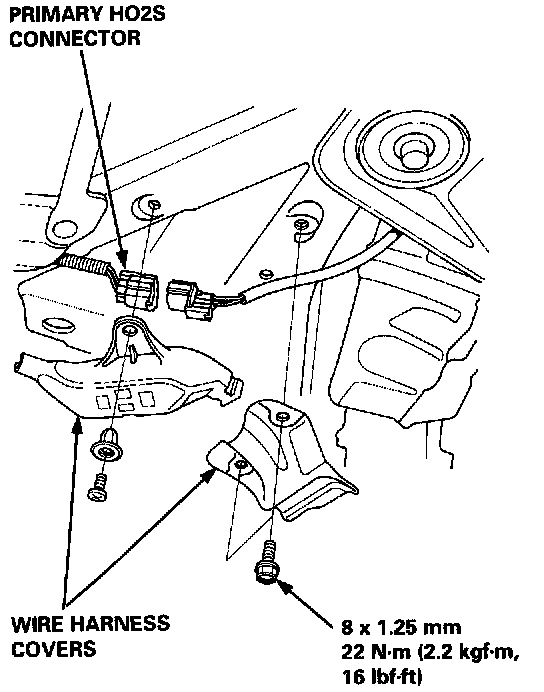 PRIMARY HO2S CONNECTOR

WIRE HARNESS COVERS

8 x 1.25 mm
22 N·m (2.2 kgf·m, 16 lbf·ft)