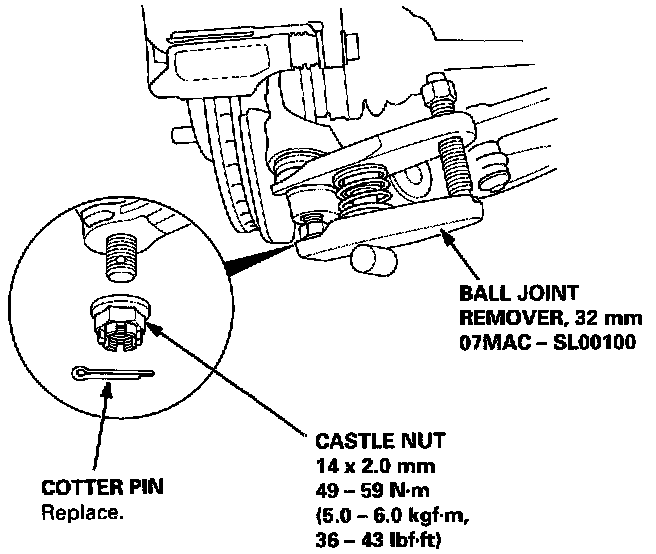 BALL JOINT REMOVER, 32 mm 07MAC – SL00100

CASTLE NUT
14 x 2.0 mm
49 – 59 N·m
(5.0 – 6.0 kgf·m,
36 – 43 lbf·ft)

COTTER PIN
Replace.