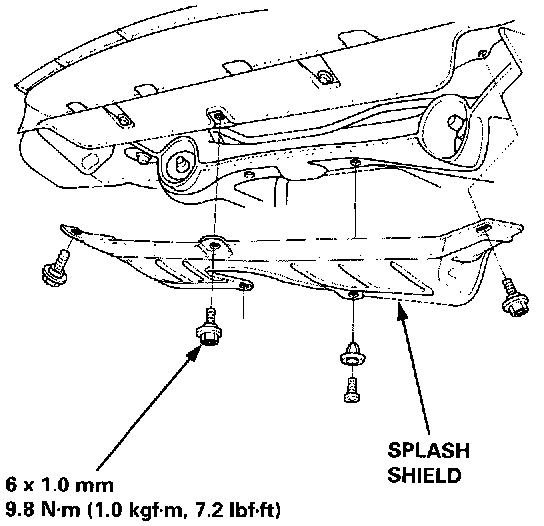 SPLASH SHIELD

6 x 1.0 mm
9.8 N·m (1.0 kgf·m, 7.2 lbf·ft)