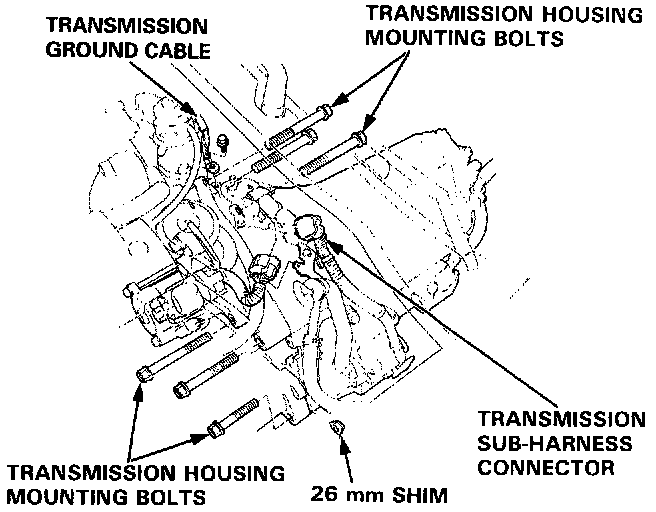 TRANSMISSION GROUND CABLE

TRANSMISSION HOUSING MOUNTING BOLTS

TRANSMISSION SUB-HARNESS CONNECTOR

TRANSMISSION HOUSING MOUNTING BOLTS

26 mm SHIM