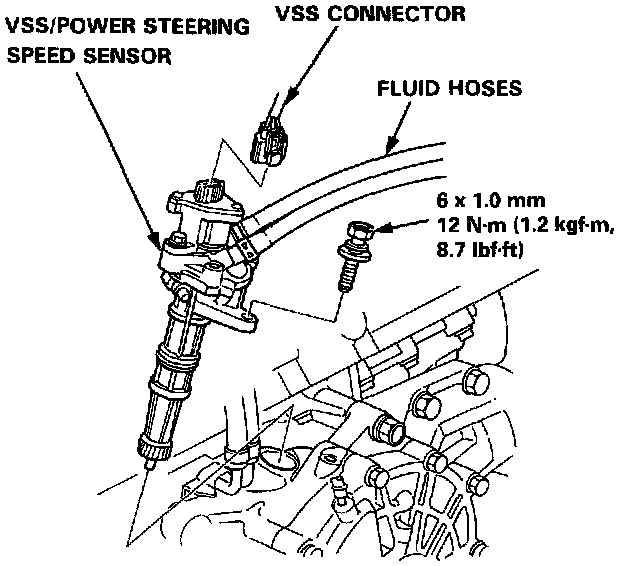 VSS/POWER STEERING SPEED SENSOR

VSS CONNECTOR

FLUID HOSES

6 x 1.0 mm
12 N·m (1.2 kgf·m, 8.7 lbf·ft)