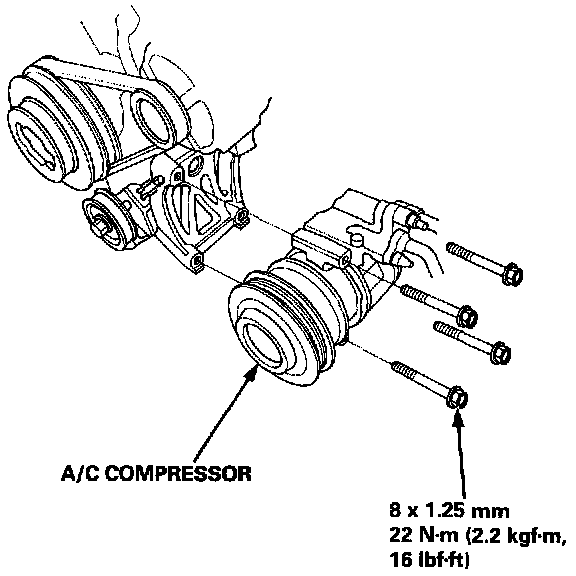 A/C COMPRESSOR

8 x 1.25 mm
22 N·m (2.2 kgf·m, 16 lbf·ft)