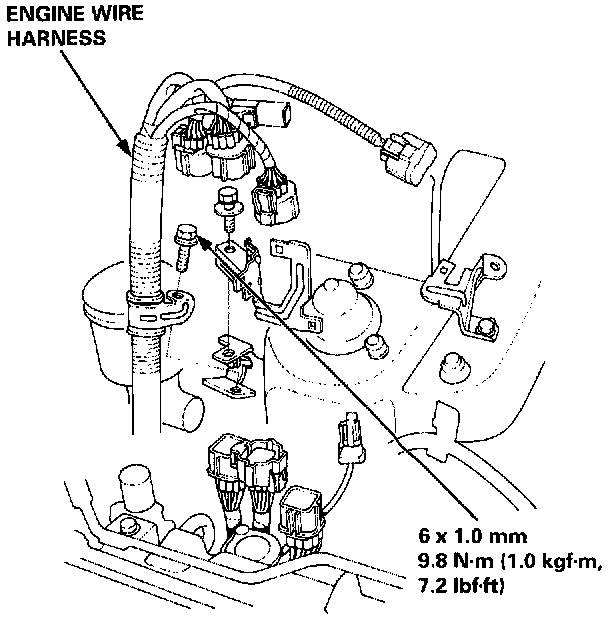 ENGINE WIRE HARNESS

6 x 1.0 mm
9.8 N·m (1.0 kgf·m, 7.2 lbf·ft)