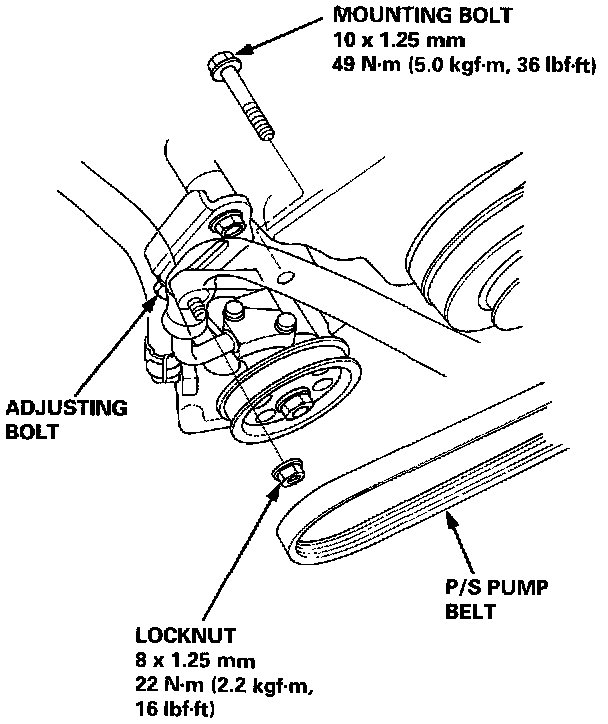 MOUNTING BOLT
10 x 1.25 mm
49 N·m (5.0 kgf·m, 36 lbf·ft)

ADJUSTING BOLT

P/S PUMP BELT

LOCKNUT
8 x 1.25 mm
22 N·m (2.2 kgf·m, 16 lbf·ft)