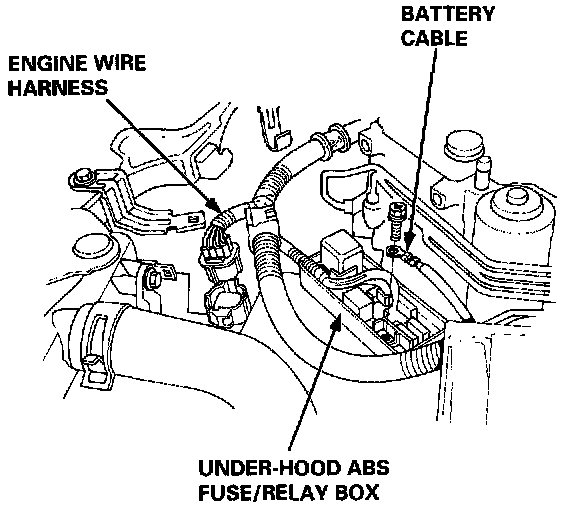 BATTERY CABLE

ENGINE WIRE HARNESS

UNDER-HOOD ABS FUSE/RELAY BOX