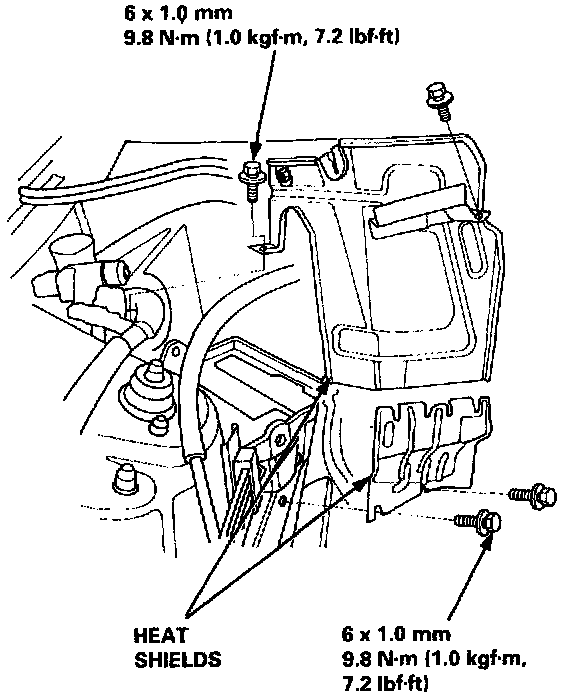 6 x 1.0 mm
9.8 N·m (1.0 kgf·m, 7.2 lbf·ft)

HEAT SHIELDS

6 x 1.0 mm
9.8 N·m (1.0 kgf·m, 7.2 lbf·ft)