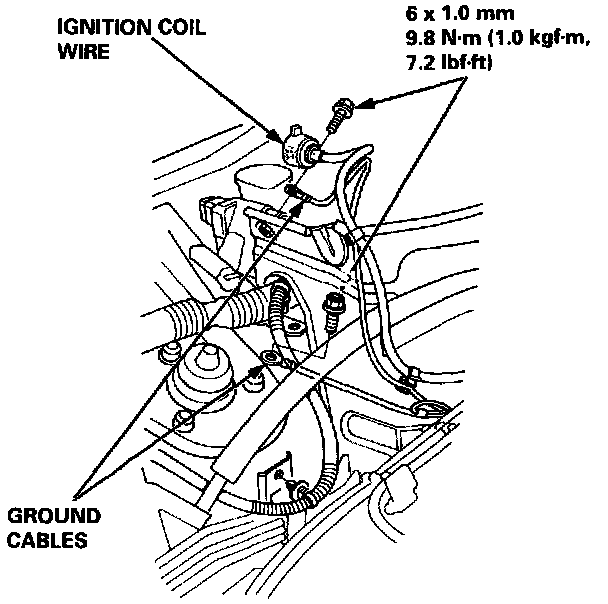 IGNITION COIL WIRE

6 x 1.0 mm
9.8 N·m (1.0 kgf·m, 7.2 lbf·ft)

GROUND CABLES