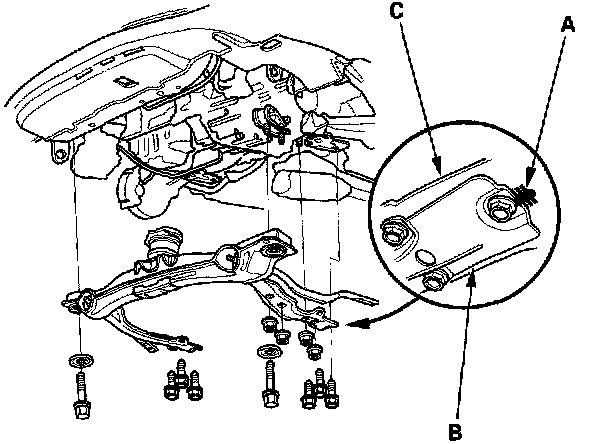 C
A
B