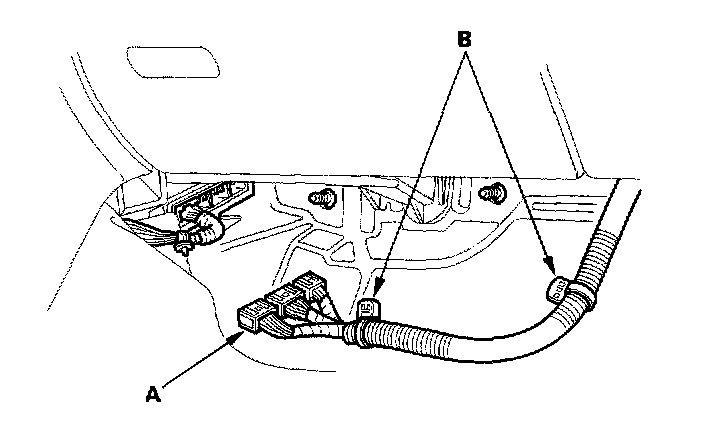 B
A