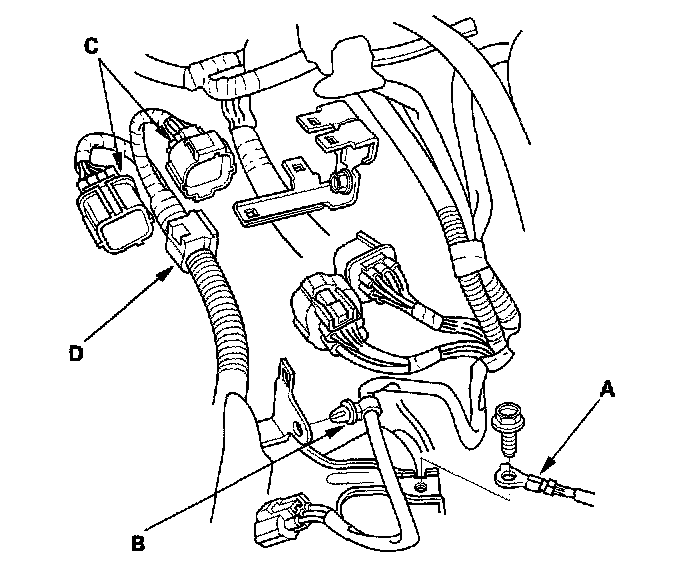 C

D

A

B