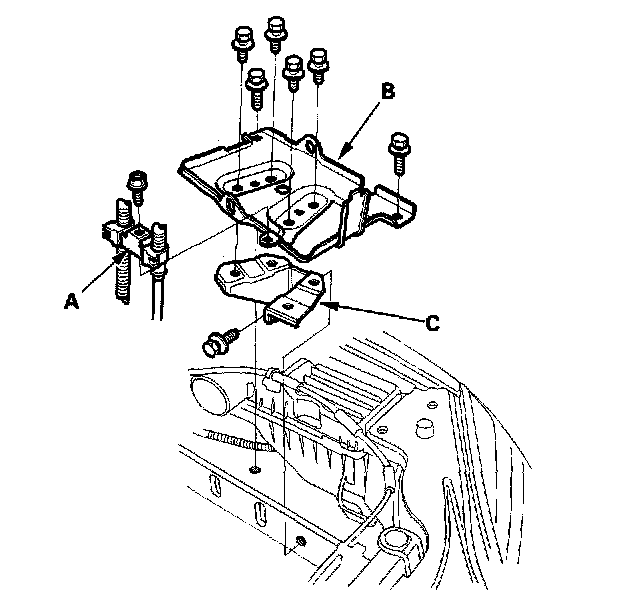 B

A

C