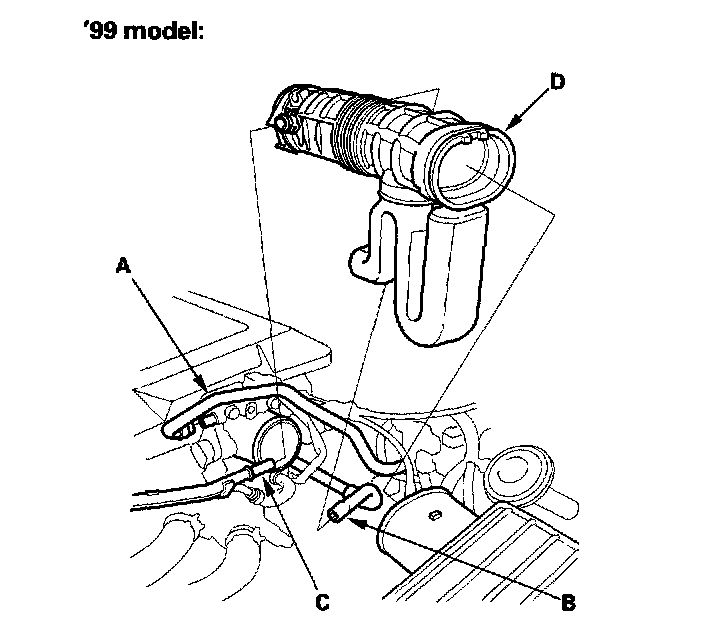 '99 model:

D

A

C

B