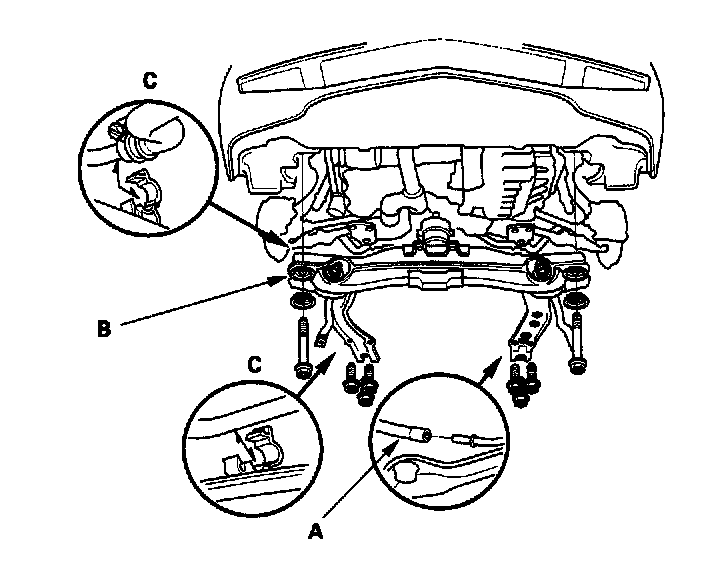 C
B
C
A