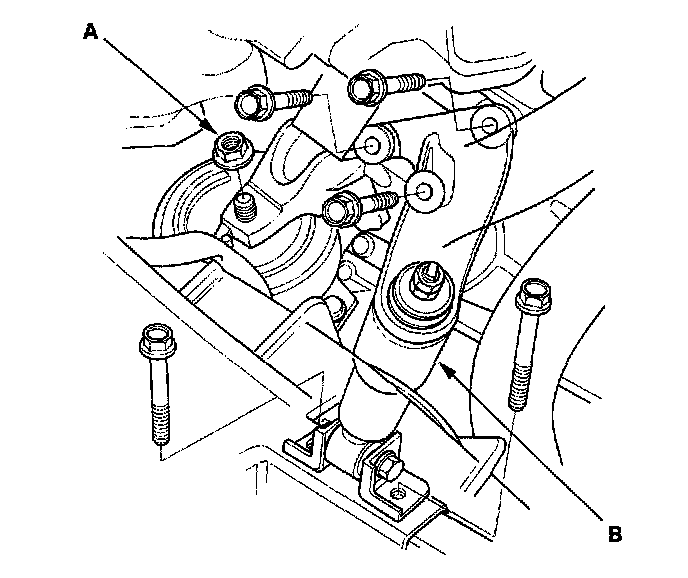 A

B