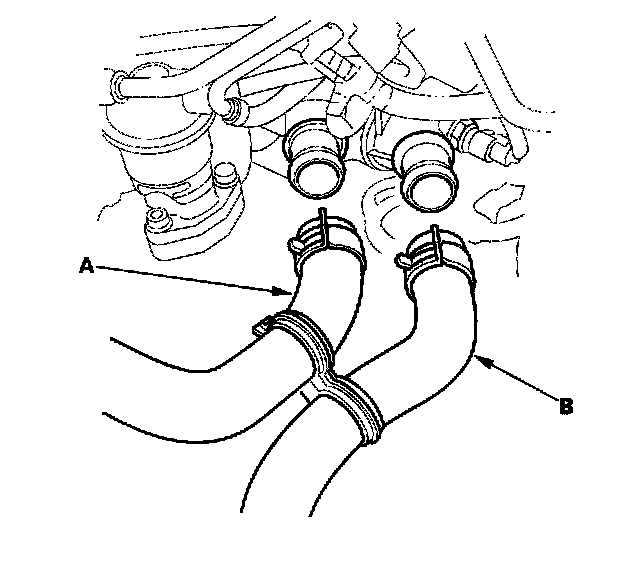 A

B