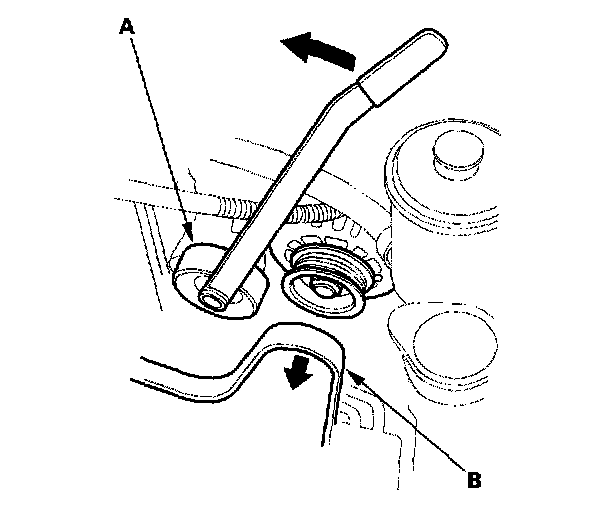 A

B