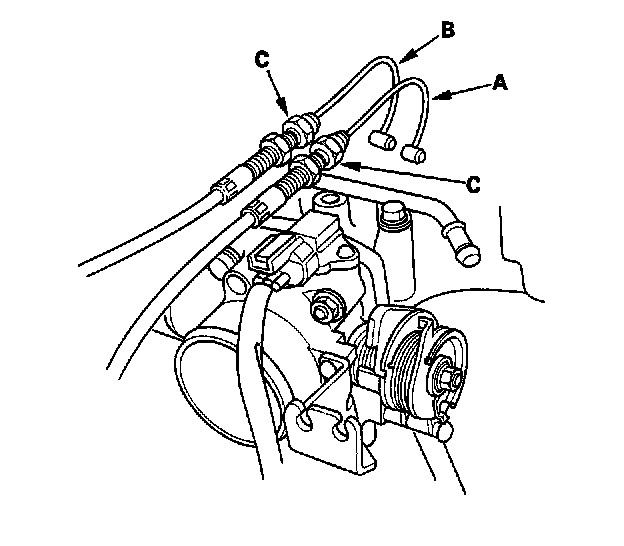 B
C
A
C