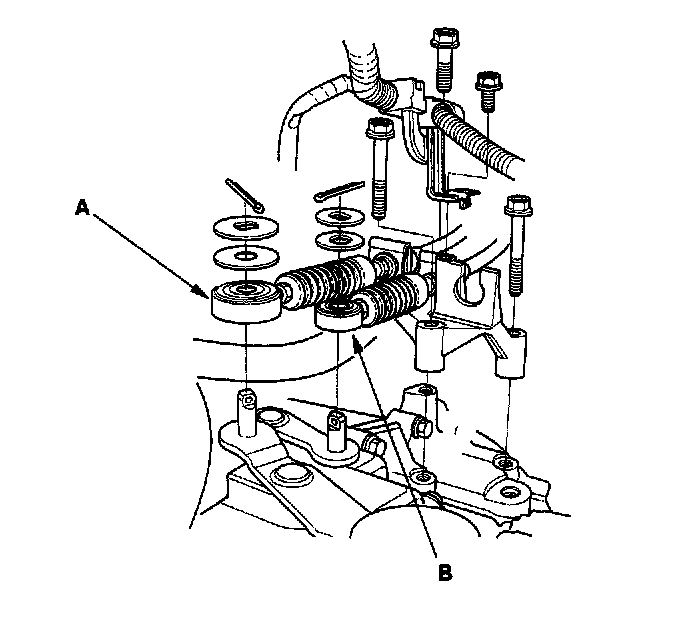 A

B